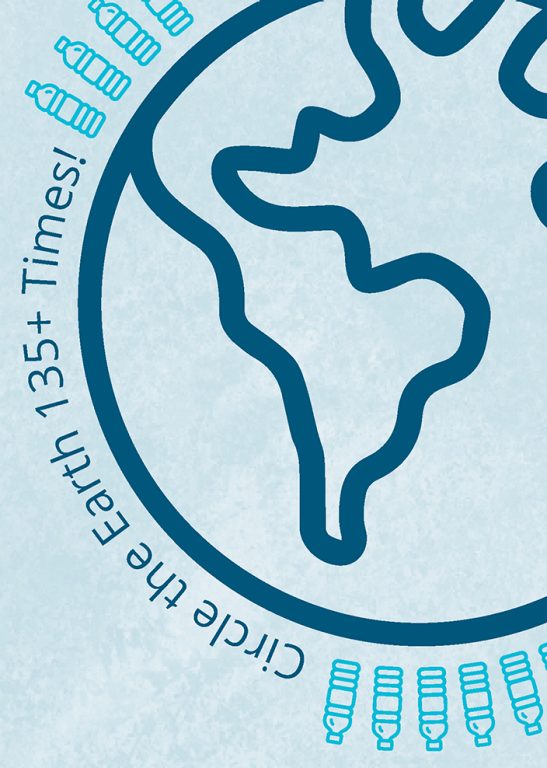 Circle the Earth 135+ Times!