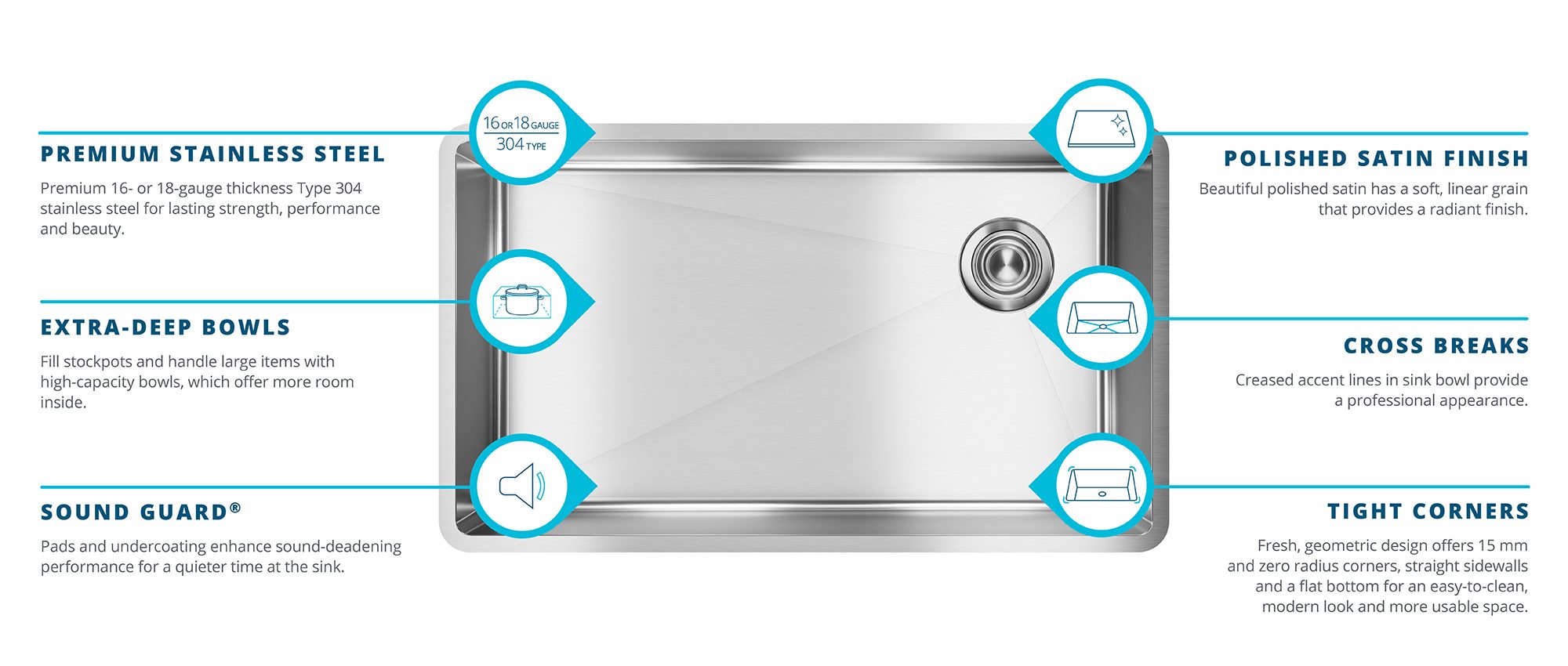 16 OR 18 GAUGE
304 TYPE

PREMIUM STAINLESS STEEL

Premium 16- or 18-gauge thickness Type 304 stainless steel for lasting strength, performance and beauty.

EXTRA-DEEP BOWLS

Fill stockpots and handle large items with high-capacity bowls, which offer more room inside.

SOUND GUARD®

Pads and undercoating enhance sound-deadening performance for a quieter time at the sink.

POLISHED SATIN FINISH

Beautiful polished satin has a soft, linear grain that provides a radiant finish.

CROSS BREAKS

Creased accent lines in sink bowl provide a professional appearance.

TIGHT CORNERS

Fresh, geometric design offers 15 mm and zero radius corners, straight sidewalls and a flat bottom for an easy-to-clean, modern look and more usable space.